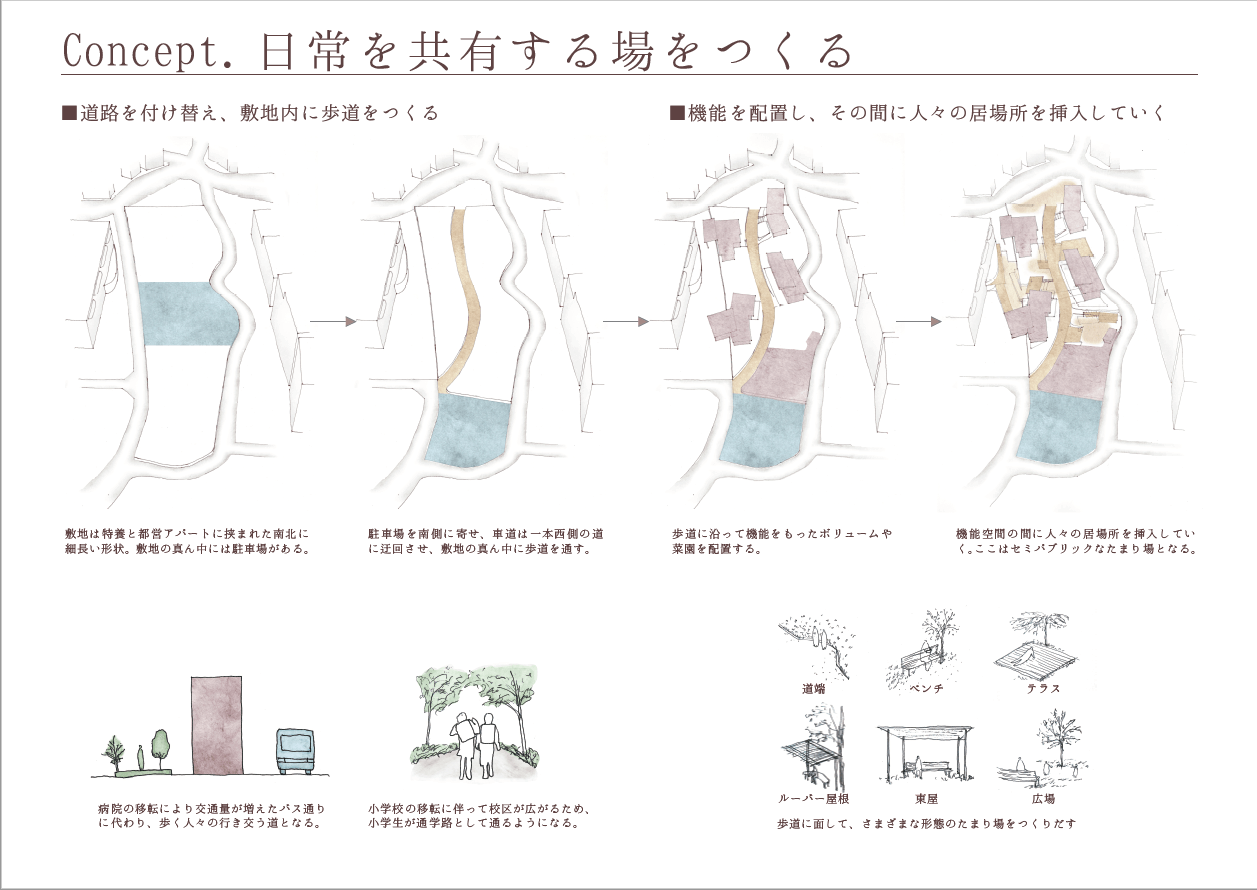 Concept. 日常を共有する場をつくる

■道路を付け替え、敷地内に歩道をつくる

■機能を配置し、その間に人々の居場所を挿入していく

敷地は特養と都営アパートに挟まれた南北に細長い形状。敷地の真ん中には駐車場がある。

駐車場を南側に寄せ、車道は一本西側の道に迂回させ、敷地の真ん中に歩道を通す。

歩道に沿って機能をもったボリュームや菜園を配置する。

機能空間の間に人々の居場所を挿入していく。ここはセミパブリックなたまり場となる。

病院の移転により交通量が増えたバス通りに代わり、歩く人々の行き交う道となる。

小学校の移転に伴って校区が広がるため、小学生が通学路として通るようになる。

道端

ベンチ

テラス

ルーバー屋根

東屋

広場

歩道に面して、さまざまな形態のたまり場をつくりだす